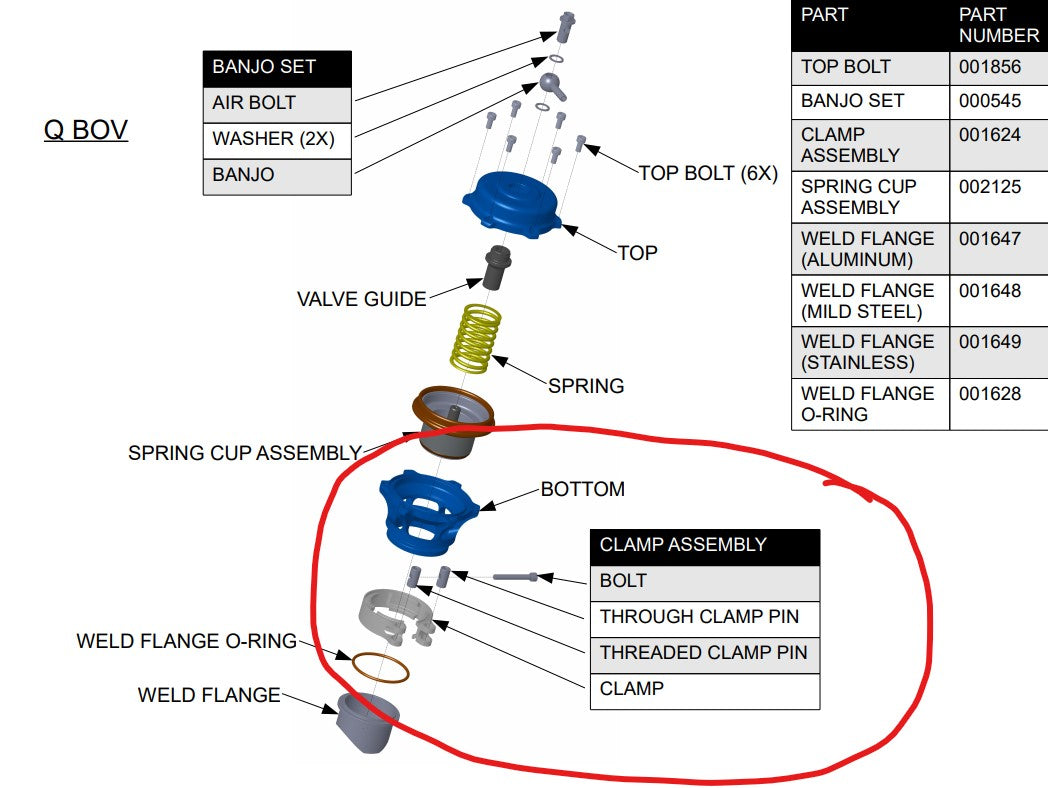 Q BOV

| BANJO SET |
|---|
| AIR BOLT |
| WASHER (2X) |
| BANJO |

TOP BOLT (6X)

TOP

VALVE GUIDE

SPRING

SPRING CUP ASSEMBLY

BOTTOM

| CLAMP ASSEMBLY |
|---|
| BOLT |
| THROUGH CLAMP PIN |
| THREADED CLAMP PIN |
| CLAMP |

WELD FLANGE O-RING

WELD FLANGE

| PART | PART NUMBER |
|---|---|
| TOP BOLT | 001856 |
| BANJO SET | 000545 |
| CLAMP ASSEMBLY | 001624 |
| SPRING CUP ASSEMBLY | 002125 |
| WELD FLANGE (ALUMINUM) | 001647 |
| WELD FLANGE (MILD STEEL) | 001648 |
| WELD FLANGE (STAINLESS) | 001649 |
| WELD FLANGE O-RING | 001628 |